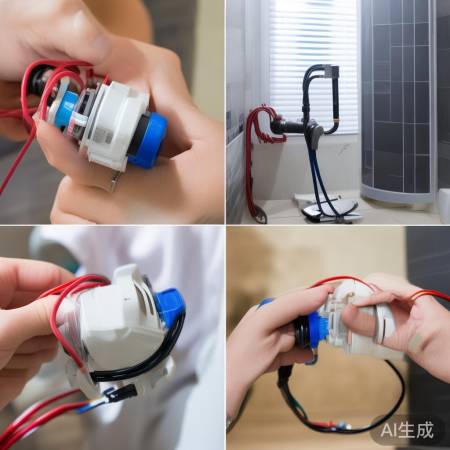 AI生成